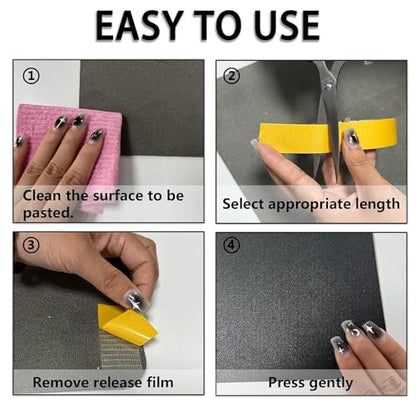 EASY TO USE

①
Clean the surface to be pasted.

②
Select appropriate length

③
Remove release film

④
Press gently