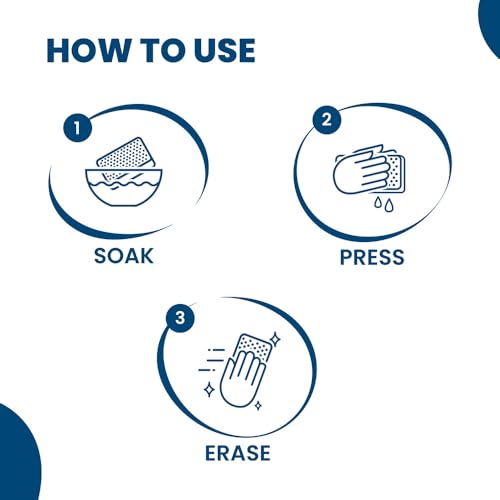 HOW TO USE

1

SOAK

2

PRESS

3

ERASE